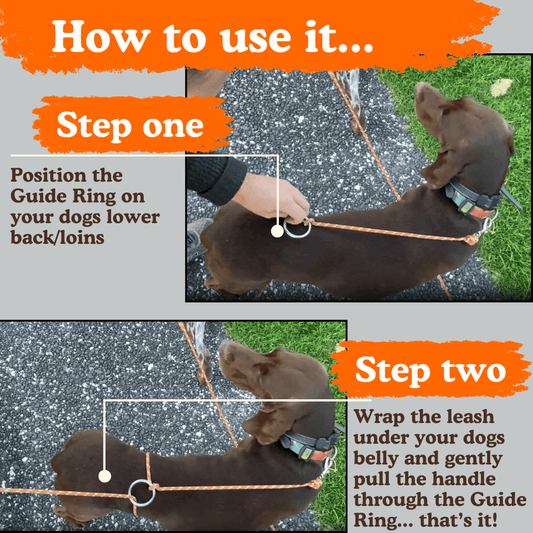 How to use it...

Step one

Position the Guide Ring on your dogs lower back/loins

Step two

Wrap the leash under your dogs belly and gently pull the handle through the Guide Ring... that's it!